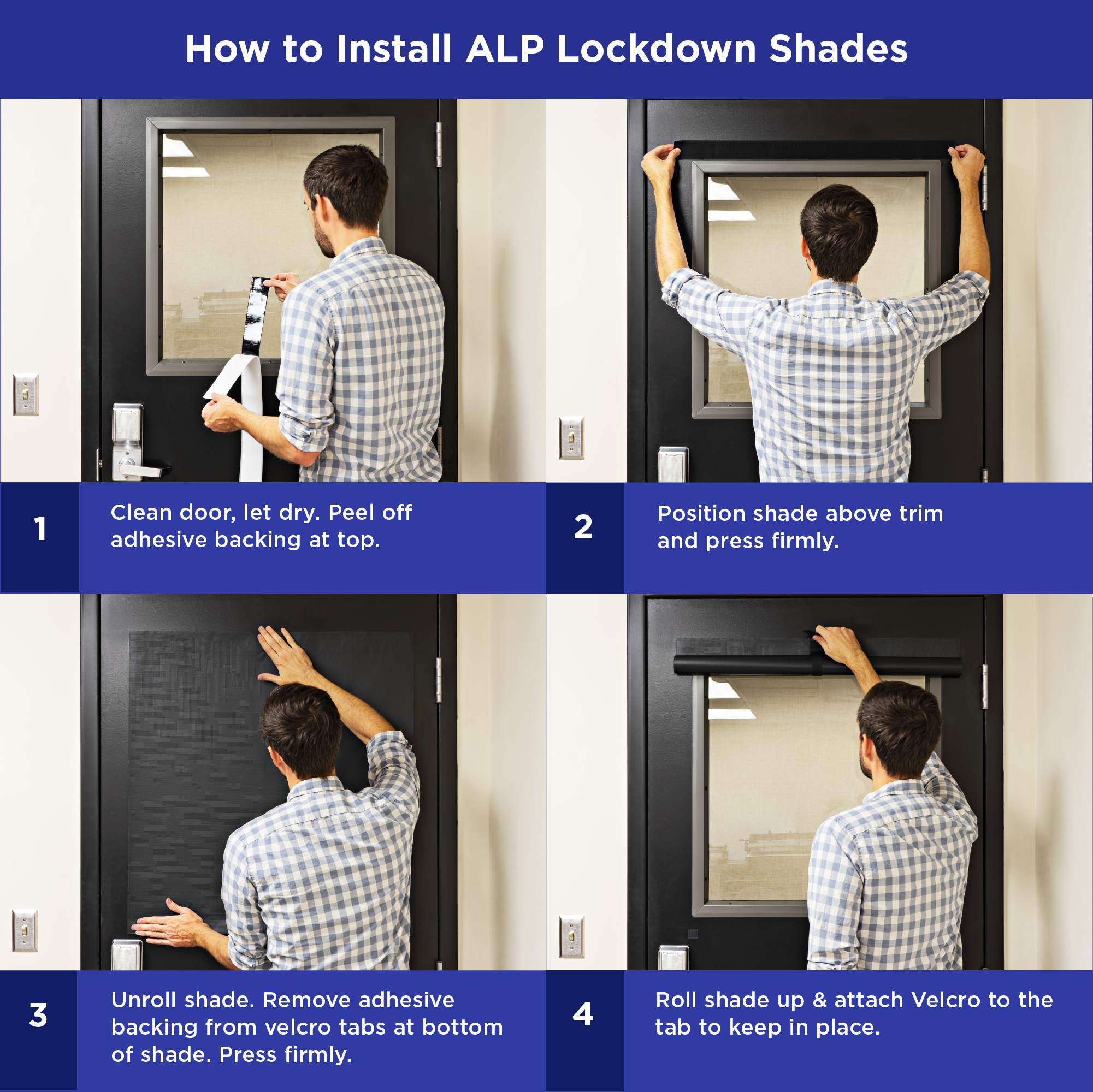 How to Install ALP Lockdown Shades

1

Clean door, let dry. Peel off adhesive backing at top.

2

Position shade above trim and press firmly.

3

Unroll shade. Remove adhesive backing from velcro tabs at bottom of shade. Press firmly.

4

Roll shade up & attach Velcro to the tab to keep in place.